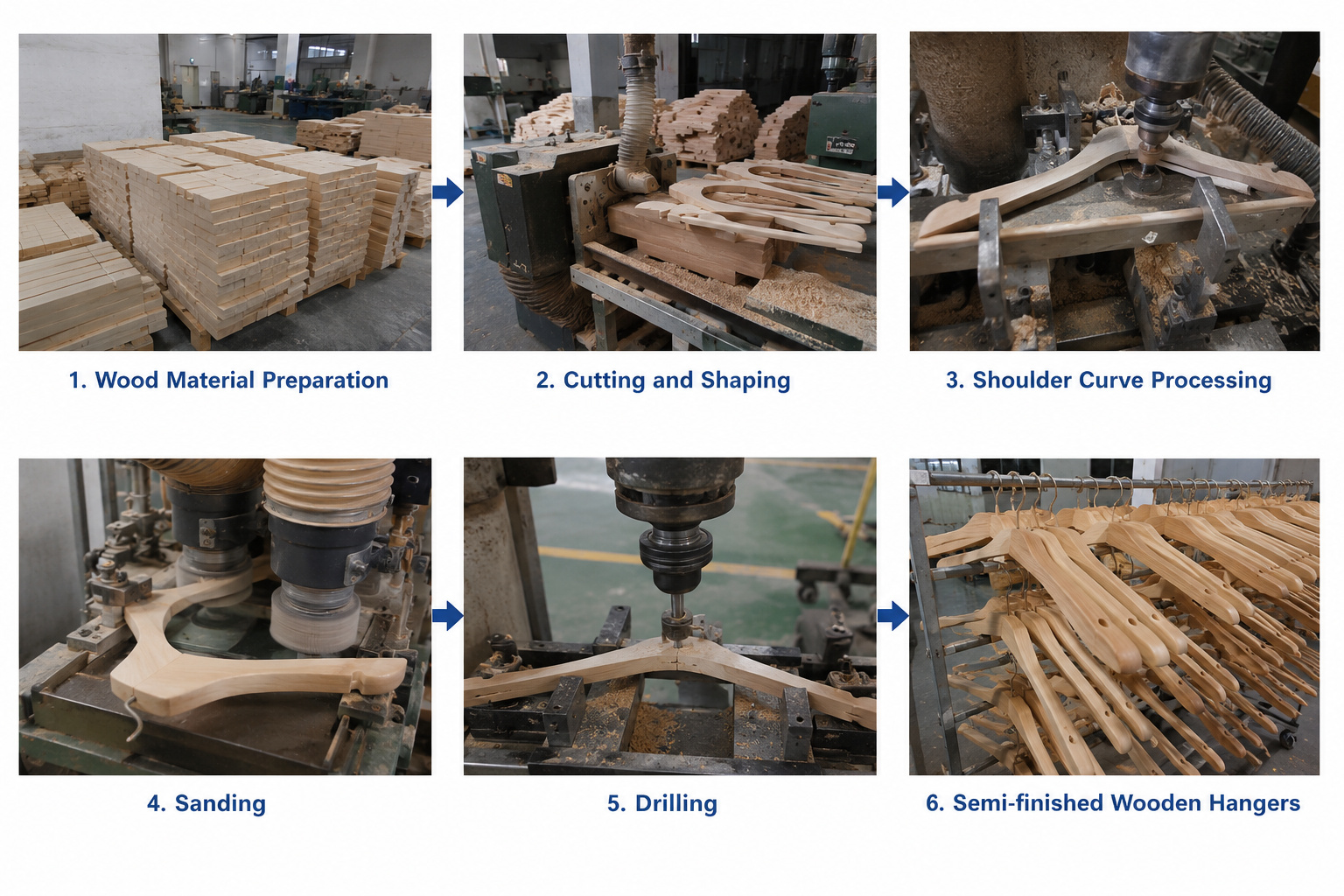 1. Wood Material Preparation

2. Cutting and Shaping

3. Shoulder Curve Processing

4. Sanding

5. Drilling

6. Semi-finished Wooden Hangers